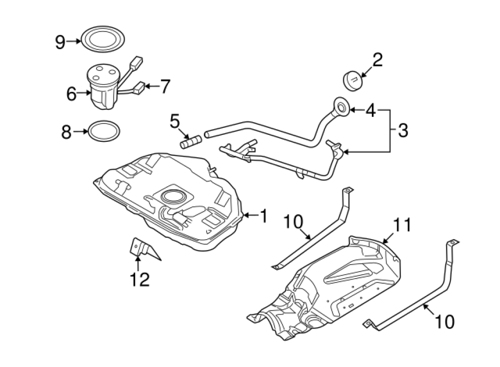 9
2
6
7
4
3
5
8
1
10
11
12
10