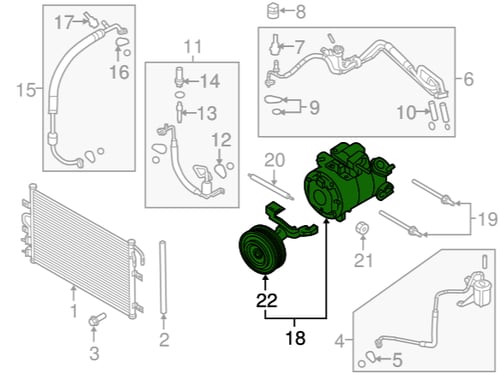 17
16
15
11
14
13
12
8
7
6
9
10
20
19
21
22
18
1
2
3
4
5