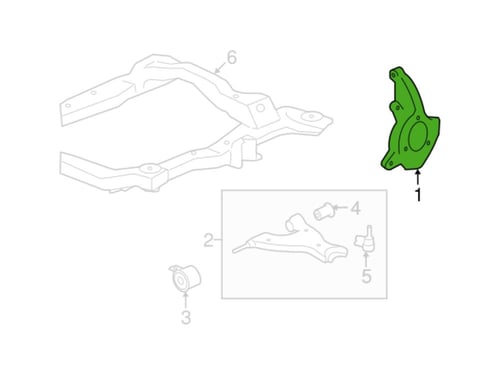 6
1
4
2
5
3