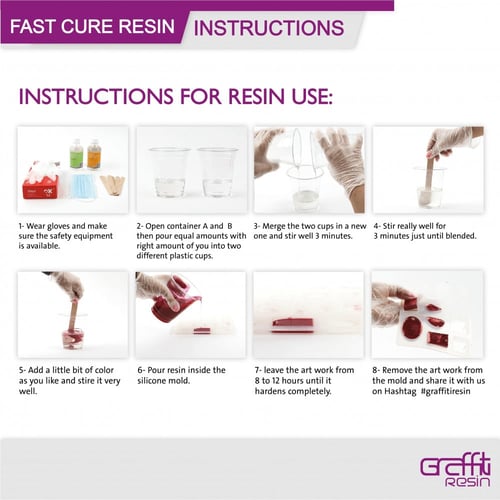 FAST CURE RESIN INSTRUCTIONS

INSTRUCTIONS FOR RESIN USE:

1- Wear gloves and make sure the safety equipment is available.

2- Open container A and B then pour equal amounts with right amount of you into two different plastic cups.

3- Merge the two cups in a new one and stir well 3 minutes.

4- Stir really well for 3 minutes just until blended.

5- Add a little bit of color as you like and stire it very well.

6- Pour resin inside the silicone mold.

7- leave the art work from 8 to 12 hours until it hardens completely.

8- Remove the art work from the mold and share it with us on Hashtag #graffitiresin

Graffiti Resin