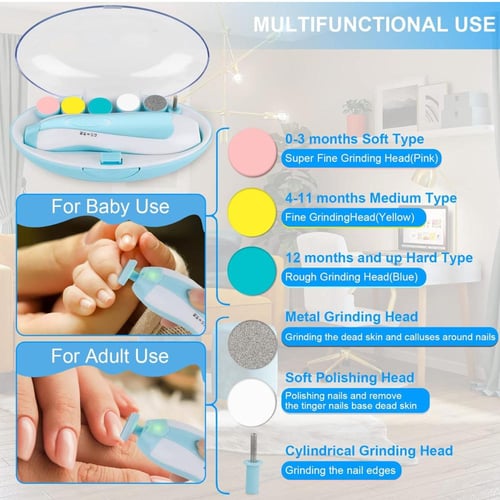 MULTIFUNCTIONAL USE

For Baby Use

For Adult Use

0-3 months Soft Type
Super Fine Grinding Head(Pink)

4-11 months Medium Type
Fine GrindingHead(Yellow)

12 months and up Hard Type
Rough Grinding Head(Blue)

Metal Grinding Head
Grinding the dead skin and calluses around nails

Soft Polishing Head
Polishing nails and remove the tinger nails base dead skin

Cylindrical Grinding Head
Grinding the nail edges