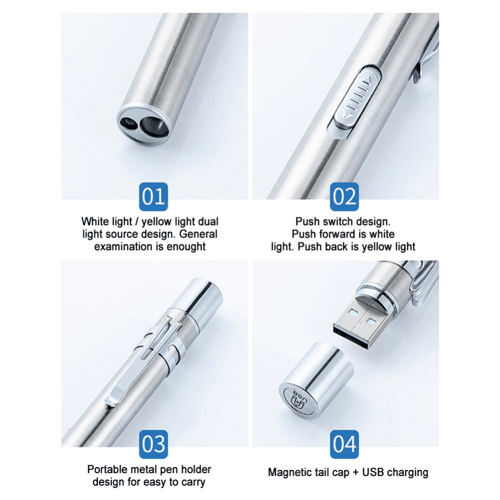 01

White light / yellow light dual light source design. General examination is enought

02

Push switch design. Push forward is white light. Push back is yellow light

03

Portable metal pen holder design for easy to carry

USB

04

Magnetic tail cap + USB charging