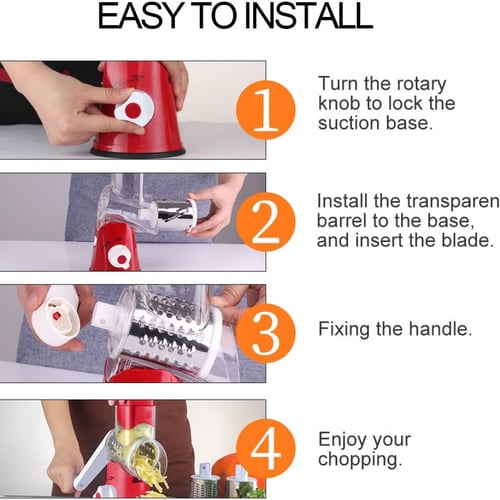 EASY TO INSTALL

1

Turn the rotary knob to lock the suction base.

2

Install the transparen barrel to the base, and insert the blade.

3

Fixing the handle.

4

Enjoy your chopping.