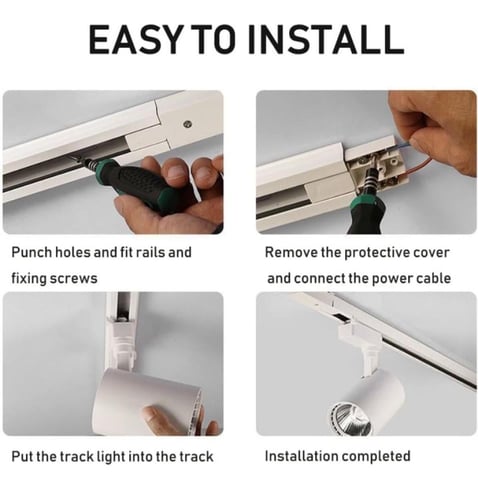 EASY TO INSTALL

Punch holes and fit rails and fixing screws

Remove the protective cover and connect the power cable

Put the track light into the track

Installation completed