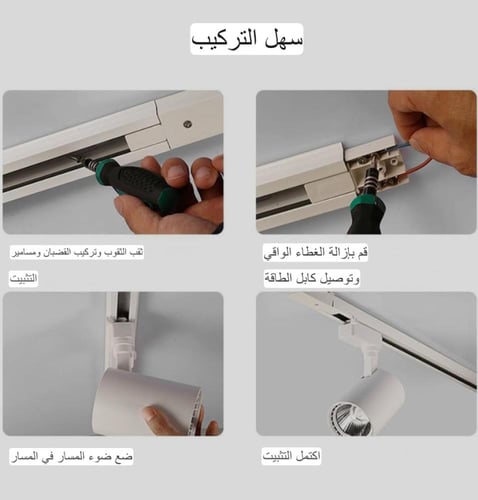 سهل التركيب

قم بإزالة الغطاء الواقي
وتوصيل كابل الطاقة

ثقب الثقوب وتركيب القضبان ومسامير
التثبيت

اكتمل التثبيت

ضع ضوء المسار في المسار