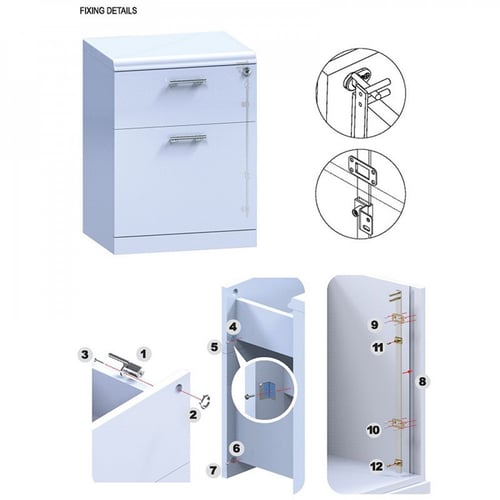 FIXING DETAILS

3
1
2
4
5
6
7
9
11
8
10
12