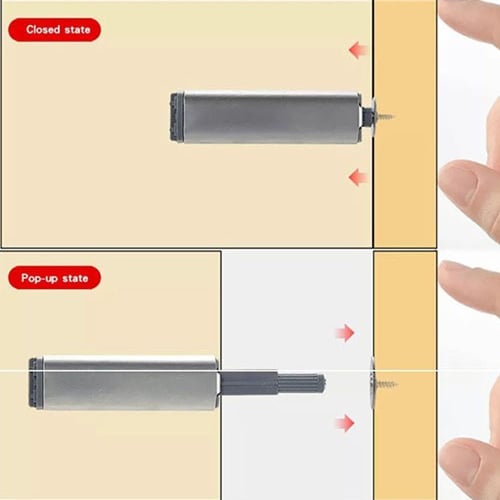 Closed state

Pop-up state