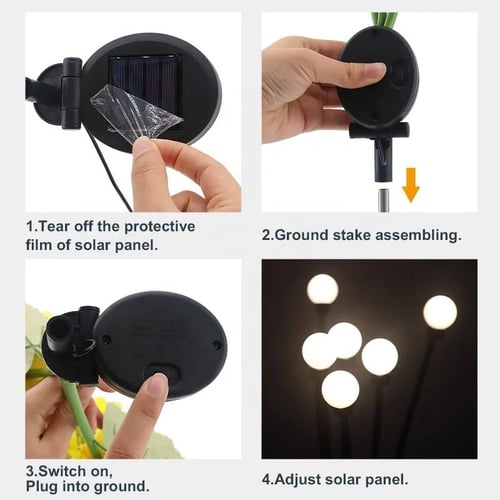 1.Tear off the protective film of solar panel.

2.Ground stake assembling.

3.Switch on,
Plug into ground.

4.Adjust solar panel.