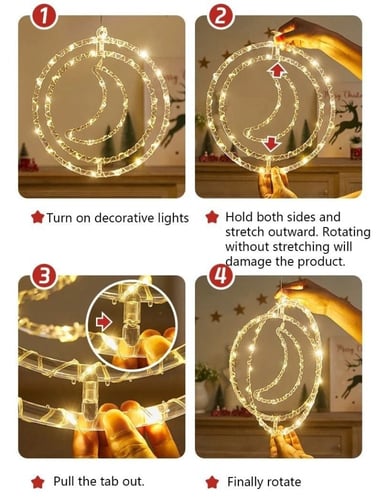 1

2

Turn on decorative lights

Hold both sides and stretch outward. Rotating without stretching will damage the product.

3

4

Pull the tab out.

Finally rotate