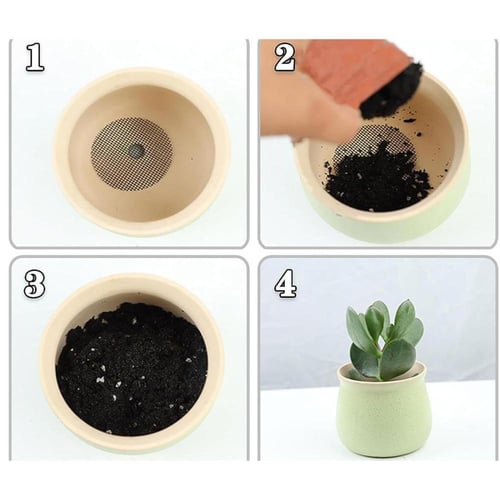 1

2

3

4