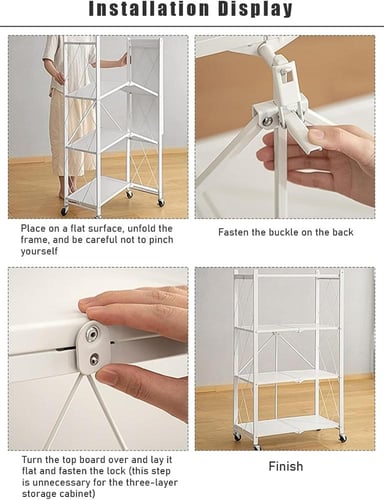 Installation Display

Place on a flat surface, unfold the frame, and be careful not to pinch yourself

Fasten the buckle on the back

Turn the top board over and lay it flat and fasten the lock (this step is unnecessary for the three-layer storage cabinet)

Finish