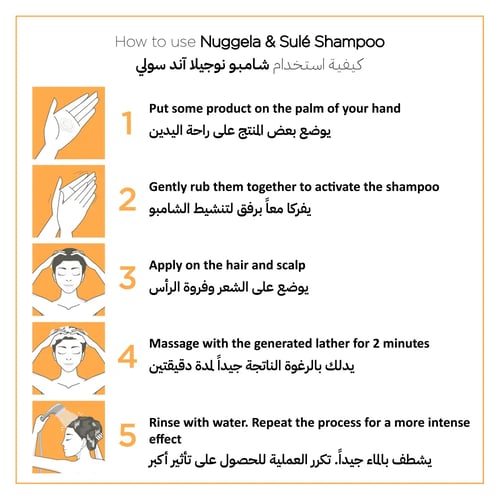 How to use Nuggela & Sulé Shampoo
كيفية استخدام شامبو نوجيلا آند سولي

1
Put some product on the palm of your hand
يوضع بعض المنتج على راحة اليدين

2
Gently rub them together to activate the shampoo
يفركا معاً برفق لتنشيط الشامبو

3
Apply on the hair and scalp
يوضع على الشعر وفروة الرأس

4
Massage with the generated lather for 2 minutes
يدلك بالرغوة الناتجة جيداً لمدة دقيقتين

5
Rinse with water. Repeat the process for a more intense effect
يشطف بالماء جيداً. تكرر العملية للحصول على تأثير أكبر