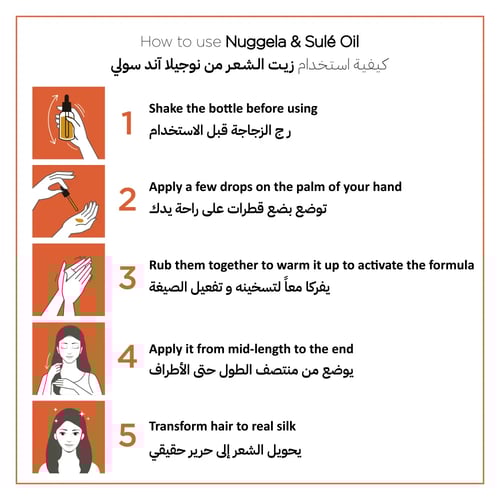 How to use Nuggela & Sulé Oil
كيفية استخدام زيت الشعر من نوجيلا آند سولي

1
Shake the bottle before using
رج الزجاجة قبل الاستخدام

2
Apply a few drops on the palm of your hand
توضع بضع قطرات على راحة يدك

3
Rub them together to warm it up to activate the formula
يفركا معاً لتسخينه و تفعيل الصيغة

4
Apply it from mid-length to the end
يوضع من منتصف الطول حتى الأطراف

5
Transform hair to real silk
يحويل الشعر إلى حرير حقيقي