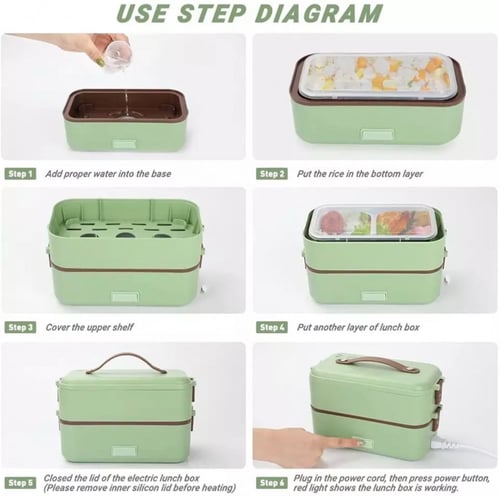 USE STEP DIAGRAM

Step 1 Add proper water into the base

Step 2 Put the rice in the bottom layer

Step 3 Cover the upper shelf

Step 4 Put another layer of lunch box

Step 5 Closed the lid of the electric lunch box (Please remove inner silicon lid before heating)

Step 6 Plug in the power cord, then press power button, red light shows the lunch box is working.