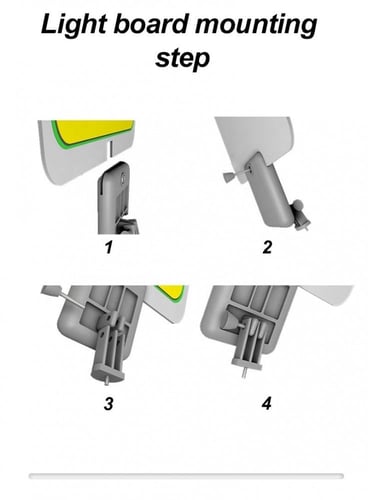 Light board mounting step

1

2

3

4