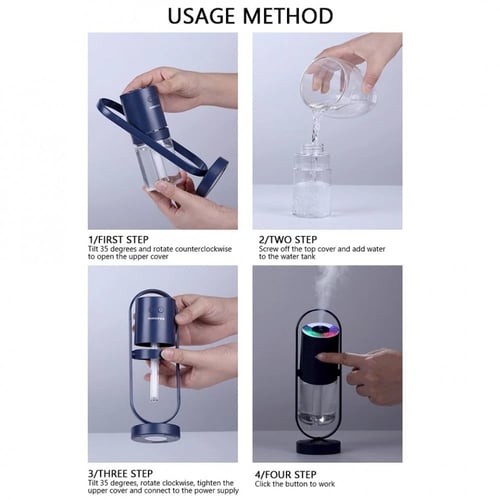 USAGE METHOD

1/FIRST STEP
Tilt 35 degrees and rotate counterclockwise to open the upper cover

2/TWO STEP
Screw off the top cover and add water to the water tank

3/THREE STEP
Tilt 35 degrees, rotate clockwise, tighten the upper cover and connect to the power supply

4/FOUR STEP
Click the button to work