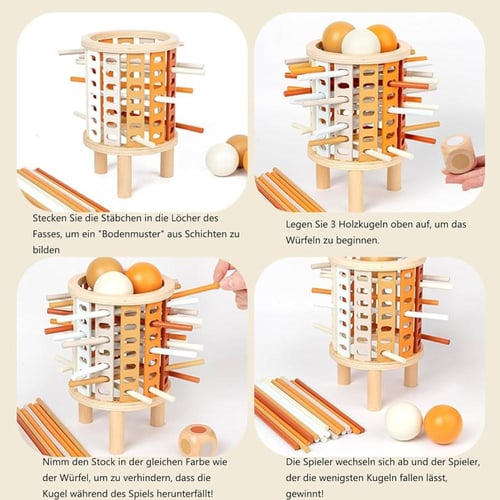 Stecken Sie die Stäbchen in die Löcher des Fasses, um ein "Bodenmuster" aus Schichten zu bilden

Legen Sie 3 Holzkugeln oben auf, um das Würfeln zu beginnen.

Nimm den Stock in der gleichen Farbe wie der Würfel, um zu verhindern, dass die Kugel während des Spiels herunterfällt!

Die Spieler wechseln sich ab und der Spieler, der die wenigsten Kugeln fallen lässt, gewinnt!