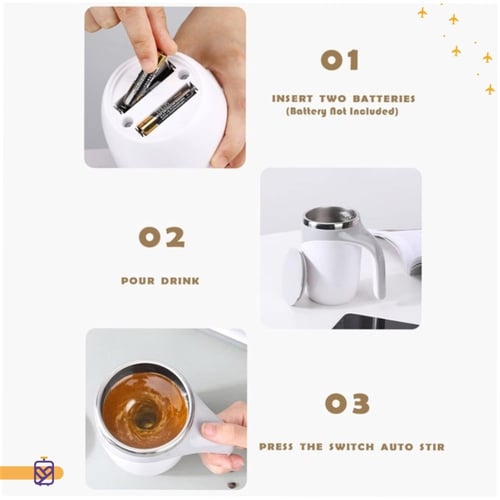 01

INSERT TWO BATTERIES
(Battery Not Included)

02

POUR DRINK

03

PRESS THE SWITCH AUTO STIR