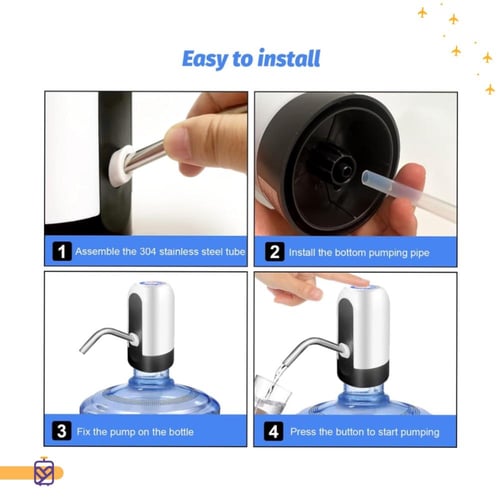 Easy to install

1 Assemble the 304 stainless steel tube

2 Install the bottom pumping pipe

3 Fix the pump on the bottle

4 Press the button to start pumping