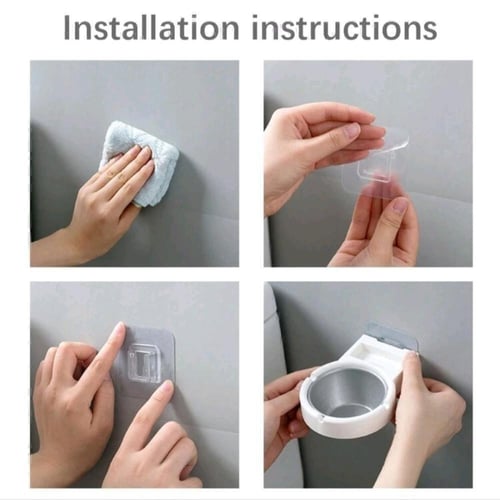 Installation instructions