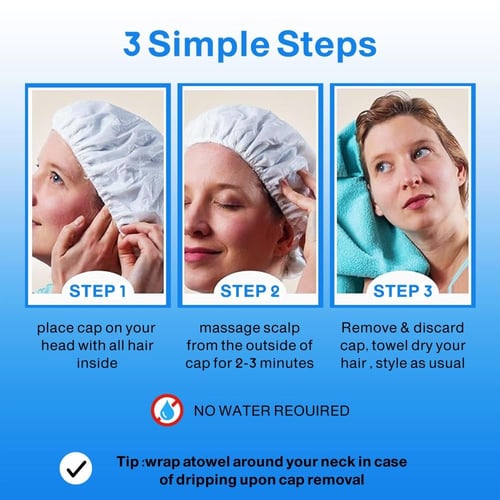 3 Simple Steps

STEP 1

place cap on your head with all hair inside

STEP 2

massage scalp from the outside of cap for 2-3 minutes

STEP 3

Remove & discard cap, towel dry your hair , style as usual

NO WATER REOUIRED

Tip :wrap atowel around your neck in case of dripping upon cap removal