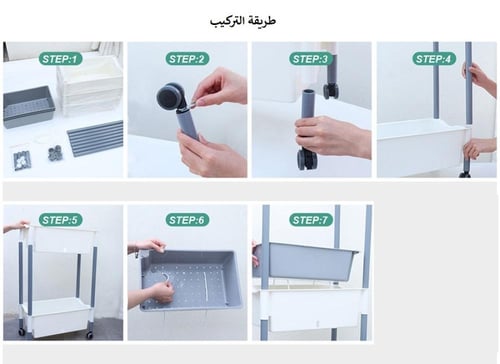 طريقة التركيب

STEP:1

STEP:2

STEP:3

STEP:4

STEP:5

STEP:6

STEP:7