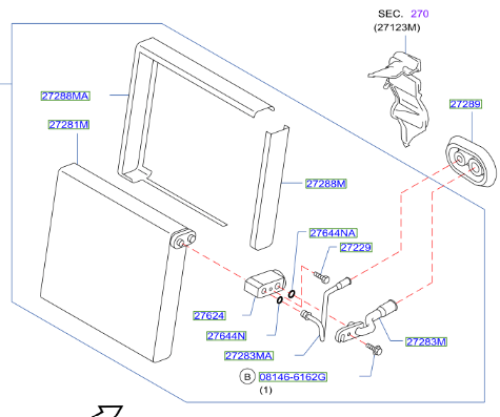 SEC. 270
(27123M)

27288MA

27281M

27289

27288M

27644NA

27229

27624

27644N

27283MA

27283M

B 08146-6162G
(1)