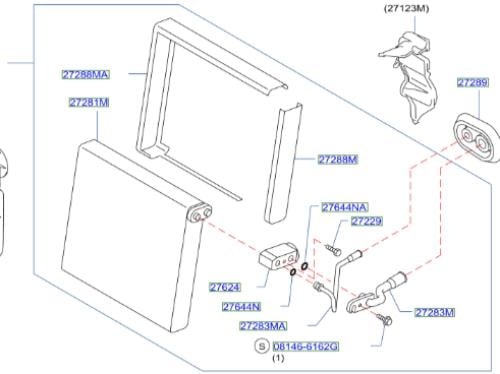 (27123M)
27288MA
27281M
27289
27288M
27644NA
27229
27624
27644N
27283MA
27283M
S 08146-6162G
(1)