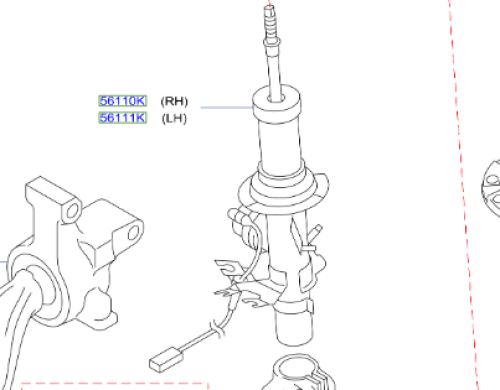 56110K (RH)
56111K (LH)