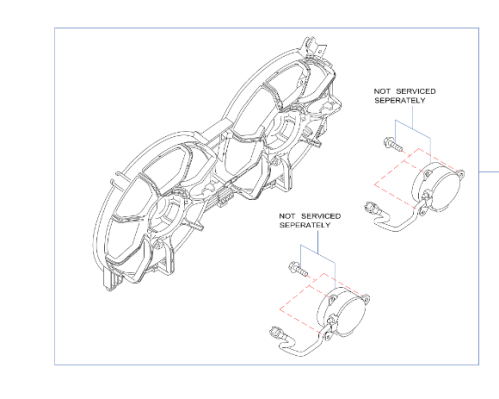 NOT SERVICED SEPERATELY

NOT SERVICED SEPERATELY