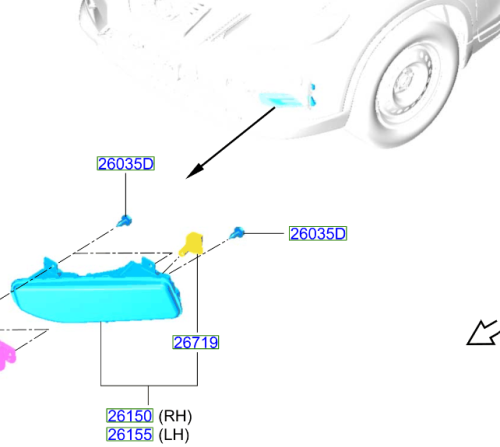 26035D

26035D

26719

26150 (RH)
26155 (LH)