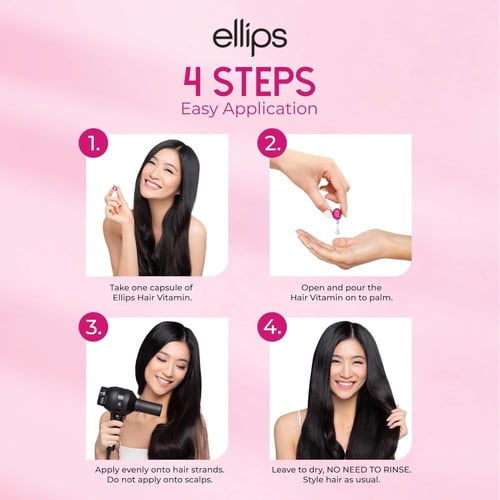 ellips

4 STEPS
Easy Application

1.

Take one capsule of Ellips Hair Vitamin.

2.

Open and pour the Hair Vitamin on to palm.

3.

Apply evenly onto hair strands. Do not apply onto scalps.

4.

Leave to dry, NO NEED TO RINSE. Style hair as usual.