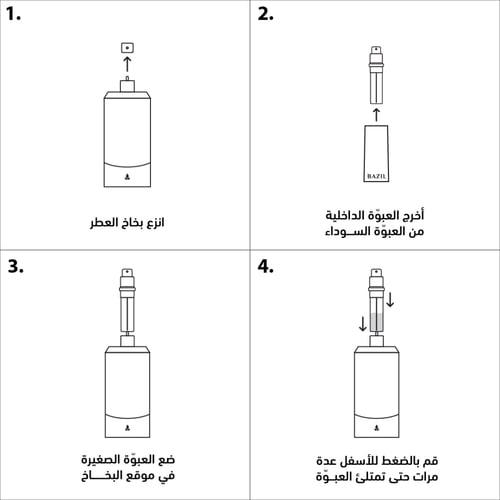 1.

انزع بخاخ العطر

2.

BAZIL

أخرج العبوّة الداخلية من العبوّة السوداء

3.

ضع العبوّة الصغيرة في موقع البخاخ

4.

قم بالضغط للأسفل عدة مرات حتى تمتلئ العبوّة