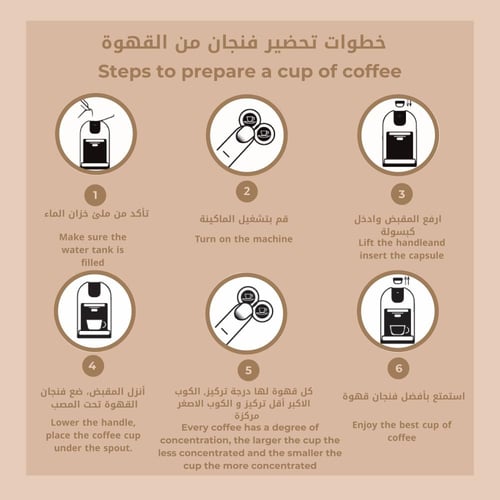 خطوات تحضير فنجان من القهوة
Steps to prepare a cup of coffee

1
تأكد من ملئ خزان الماء
Make sure the water tank is filled

2
قم بتشغيل الماكينة
Turn on the machine

3
ارفع المقبض وادخل كبسولة
Lift the handleand insert the capsule

4
أنزل المقبض، ضع فنجان القهوة تحت المصب
Lower the handle, place the coffee cup under the spout.

5
كل قهوة لها درجة تركيز، الكوب الاكبر أقل تركيز و الكوب الاصغر مركزة
Every coffee has a degree of concentration, the larger the cup the less concentrated and the smaller the cup the more concentrated

6
استمتع بأفضل فنجان قهوة
Enjoy the best cup of coffee