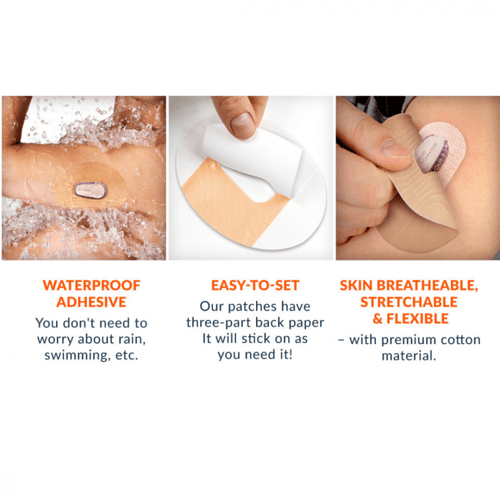 WATERPROOF ADHESIVE
You don't need to worry about rain, swimming, etc.

EASY-TO-SET
Our patches have three-part back paper It will stick on as you need it!

SKIN BREATHEABLE, STRETCHABLE & FLEXIBLE
– with premium cotton material.