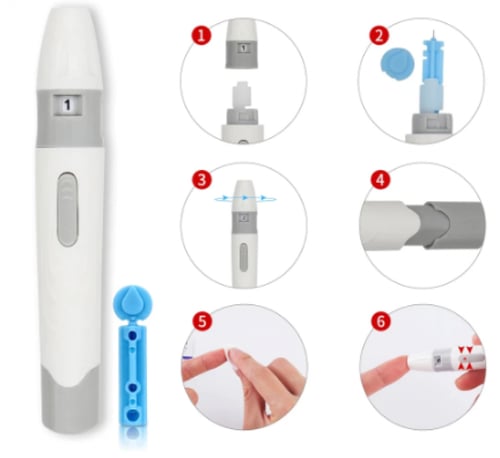 1

1

1

2

3

4

5

6