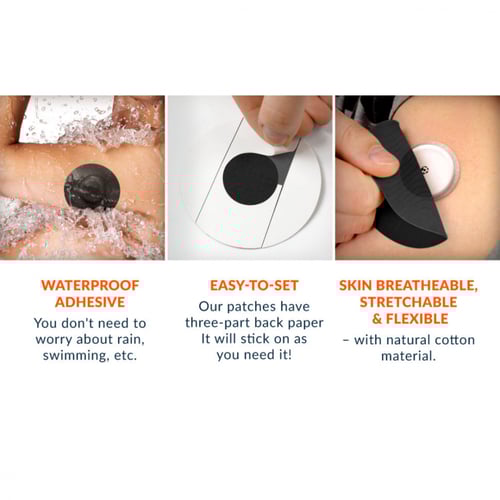 WATERPROOF ADHESIVE
You don't need to worry about rain, swimming, etc.

EASY-TO-SET
Our patches have three-part back paper It will stick on as you need it!

SKIN BREATHEABLE, STRETCHABLE & FLEXIBLE
– with natural cotton material.