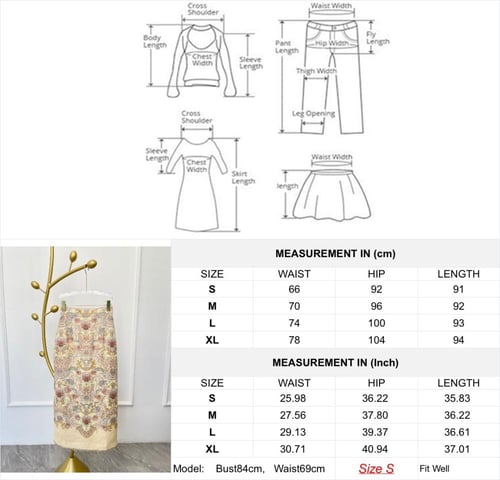 Cross Shoulder

Body Length

Chest Width

Sleeve Length

Waist Width

Pant Length

Hip Width

Fly Length

Thigh Width

Leg Opening

Cross Shoulder

Sleeve Length

Chest Width

Skirt Length

Waist Width

length

MEASUREMENT IN (cm)

| SIZE | WAIST | HIP | LENGTH |
|---|---|---|---|
| S | 66 | 92 | 91 |
| M | 70 | 96 | 92 |
| L | 74 | 100 | 93 |
| XL | 78 | 104 | 94 |

MEASUREMENT IN (Inch)

| SIZE | WAIST | HIP | LENGTH |
|---|---|---|---|
| S | 25.98 | 36.22 | 35.83 |
| M | 27.56 | 37.80 | 36.22 |
| L | 29.13 | 39.37 | 36.61 |
| XL | 30.71 | 40.94 | 37.01 |

Model: Bust84cm, Waist69cm Size S Fit Well