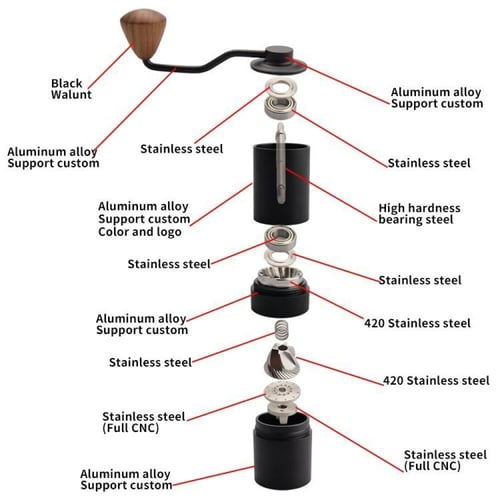 Black Walunt

Aluminum alloy
Support custom

Aluminum alloy
Support custom

Stainless steel

Stainless steel

Aluminum alloy
Support custom
Color and logo

High hardness
bearing steel

Stainless steel

Stainless steel

Aluminum alloy
Support custom

420 Stainless steel

Stainless steel

420 Stainless steel

Stainless steel
(Full CNC)

Stainless steel
(Full CNC)

Aluminum alloy
Support custom