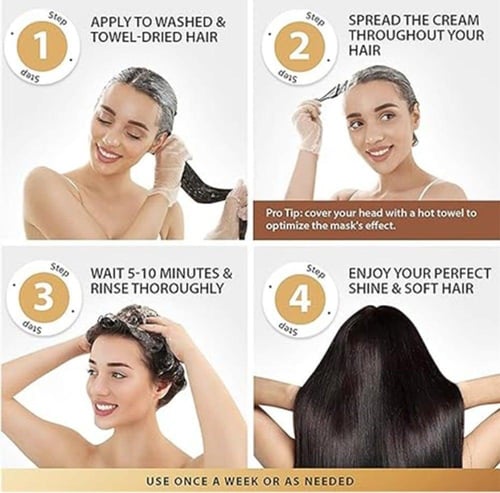 Step 1 Step
APPLY TO WASHED & TOWEL-DRIED HAIR

Step 2 Step
SPREAD THE CREAM THROUGHOUT YOUR HAIR

Pro Tip: cover your head with a hot towel to optimize the mask's effect.

Step 3 Step
WAIT 5-10 MINUTES & RINSE THOROUGHLY

Step 4 Step
ENJOY YOUR PERFECT SHINE & SOFT HAIR

USE ONCE A WEEK OR AS NEEDED