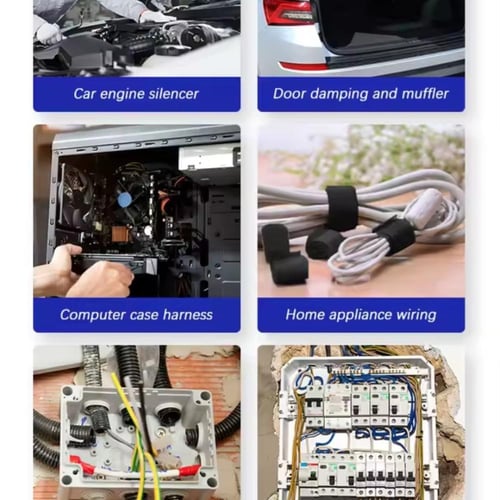 Car engine silencer

Door damping and muffler

Computer case harness

Home appliance wiring