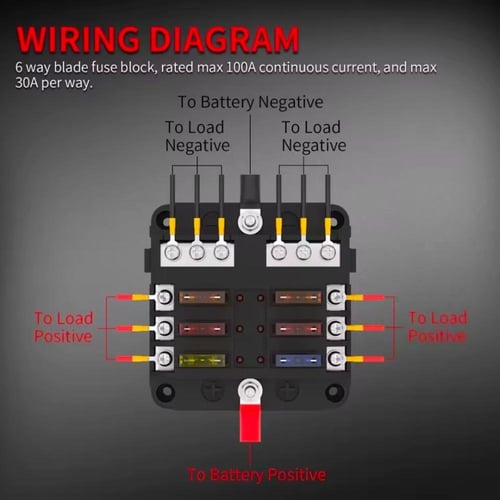 WIRING DIAGRAM

6 way blade fuse block, rated max 100A continuous current, and max 30A per way.

To Battery Negative

To Load Negative

To Load Negative

To Load Positive

To Load Positive

To Battery Positive