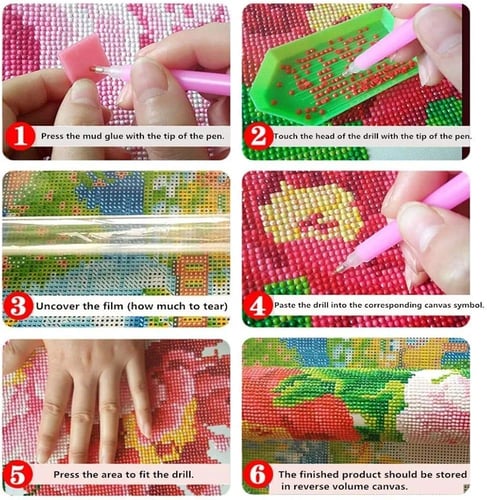 1 Press the mud glue with the tip of the pen.

2 Touch the head of the drill with the tip of the pen.

3 Uncover the film (how much to tear)

4 Paste the drill into the corresponding canvas symbol.

5 Press the area to fit the drill.

6 The finished product should be stored in reverse volume canvas.