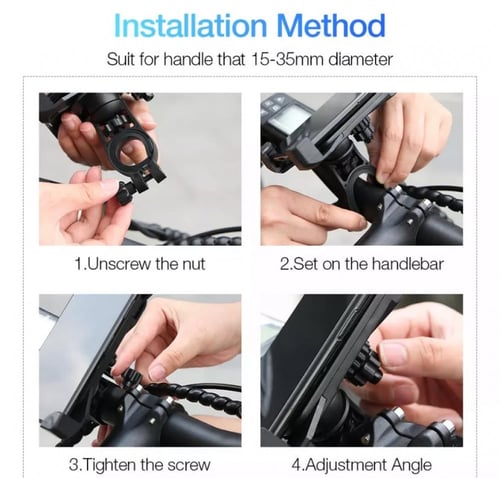 Installation Method

Suit for handle that 15-35mm diameter

1.Unscrew the nut

2.Set on the handlebar

3.Tighten the screw

4.Adjustment Angle