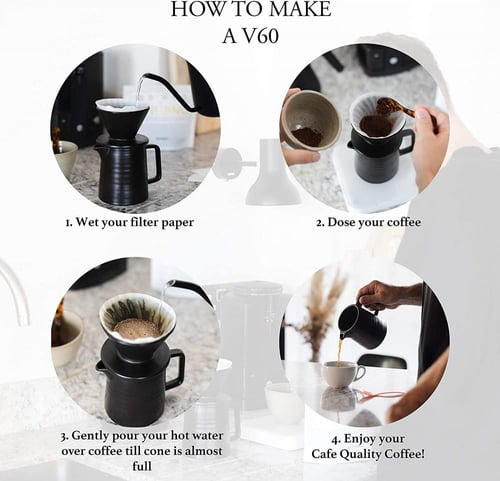 HOW TO MAKE
A V60

1. Wet your filter paper

2. Dose your coffee

3. Gently pour your hot water over coffee till cone is almost full

4. Enjoy your Cafe Quality Coffee!