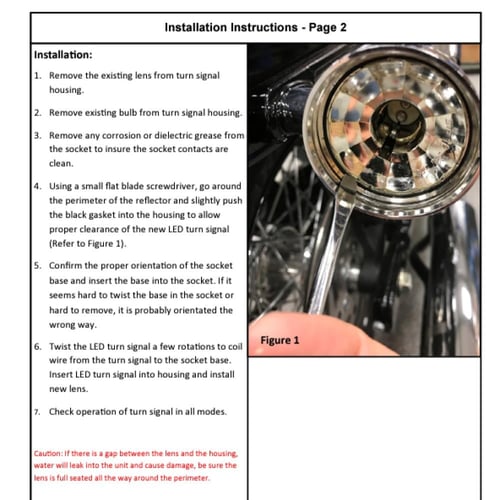 Installation Instructions - Page 2

Installation:

1. Remove the existing lens from turn signal housing.

2. Remove existing bulb from turn signal housing.

3. Remove any corrosion or dielectric grease from the socket to insure the socket contacts are clean.

4. Using a small flat blade screwdriver, go around the perimeter of the reflector and slightly push the black gasket into the housing to allow proper clearance of the new LED turn signal (Refer to Figure 1).

5. Confirm the proper orientation of the socket base and insert the base into the socket. If it seems hard to twist the base in the socket or hard to remove, it is probably orientated the wrong way.

6. Twist the LED turn signal a few rotations to coil wire from the turn signal to the socket base. Insert LED turn signal into housing and install new lens.

7. Check operation of turn signal in all modes.

Caution: If there is a gap between the lens and the housing, water will leak into the unit and cause damage, be sure the lens is full seated all the way around the perimeter.

Figure 1