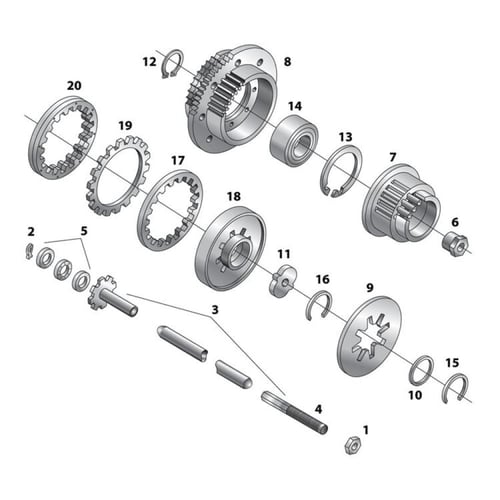 12
8
20
14
19
13
17
7
18
6
2
5
11
16
9
3
15
10
4
1