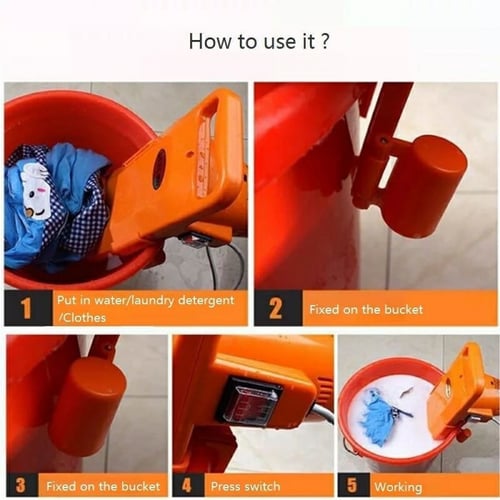 How to use it ?

1 Put in water/laundry detergent /Clothes

2 Fixed on the bucket

3 Fixed on the bucket

4 Press switch

5 Working