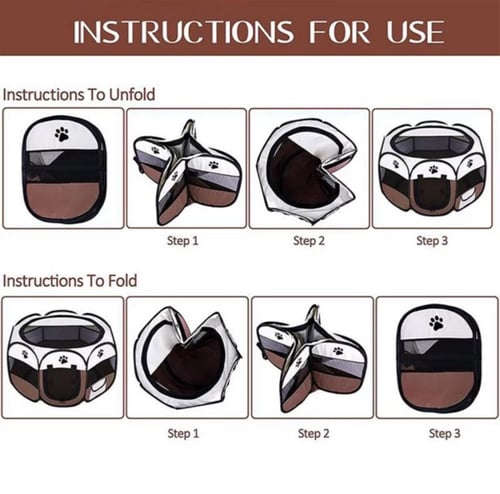 INSTRUCTIONS FOR USE

Instructions To Unfold

Step 1

Step 2

Step 3

Instructions To Fold

Step 1

Step 2

Step 3