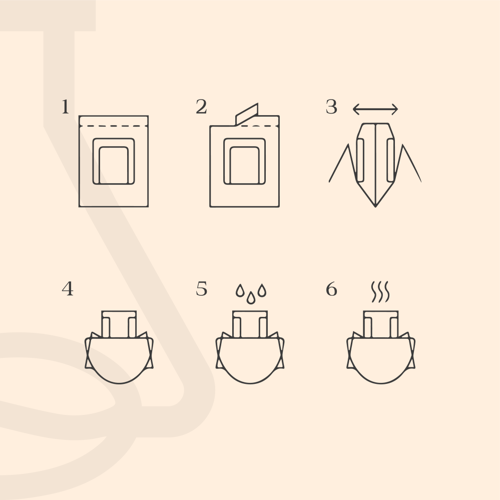 1

2

3

4

5

6